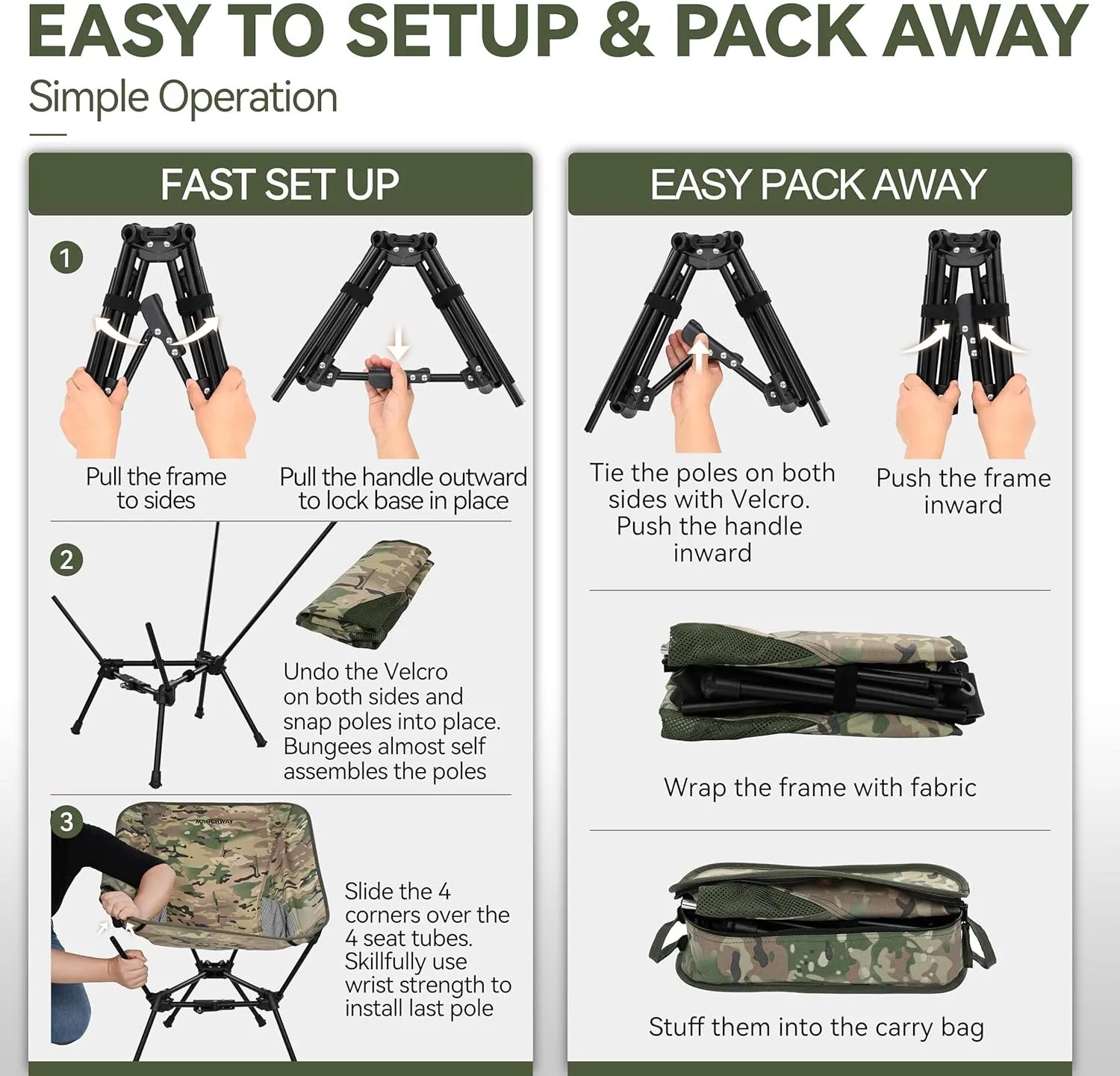 EASY TO SETUP & PACK AWAY

Simple Operation

FAST SET UP

1

Pull the frame to sides

Pull the handle outward to lock base in place

2

Undo the Velcro on both sides and snap poles into place. Bungees almost self assembles the poles

3

MARCHWAY

Slide the 4 corners over the 4 seat tubes. Skillfully use wrist strength to install last pole

EASY PACK AWAY

Tie the poles on both sides with Velcro. Push the handle inward

Push the frame inward

Wrap the frame with fabric

Stuff them into the carry bag